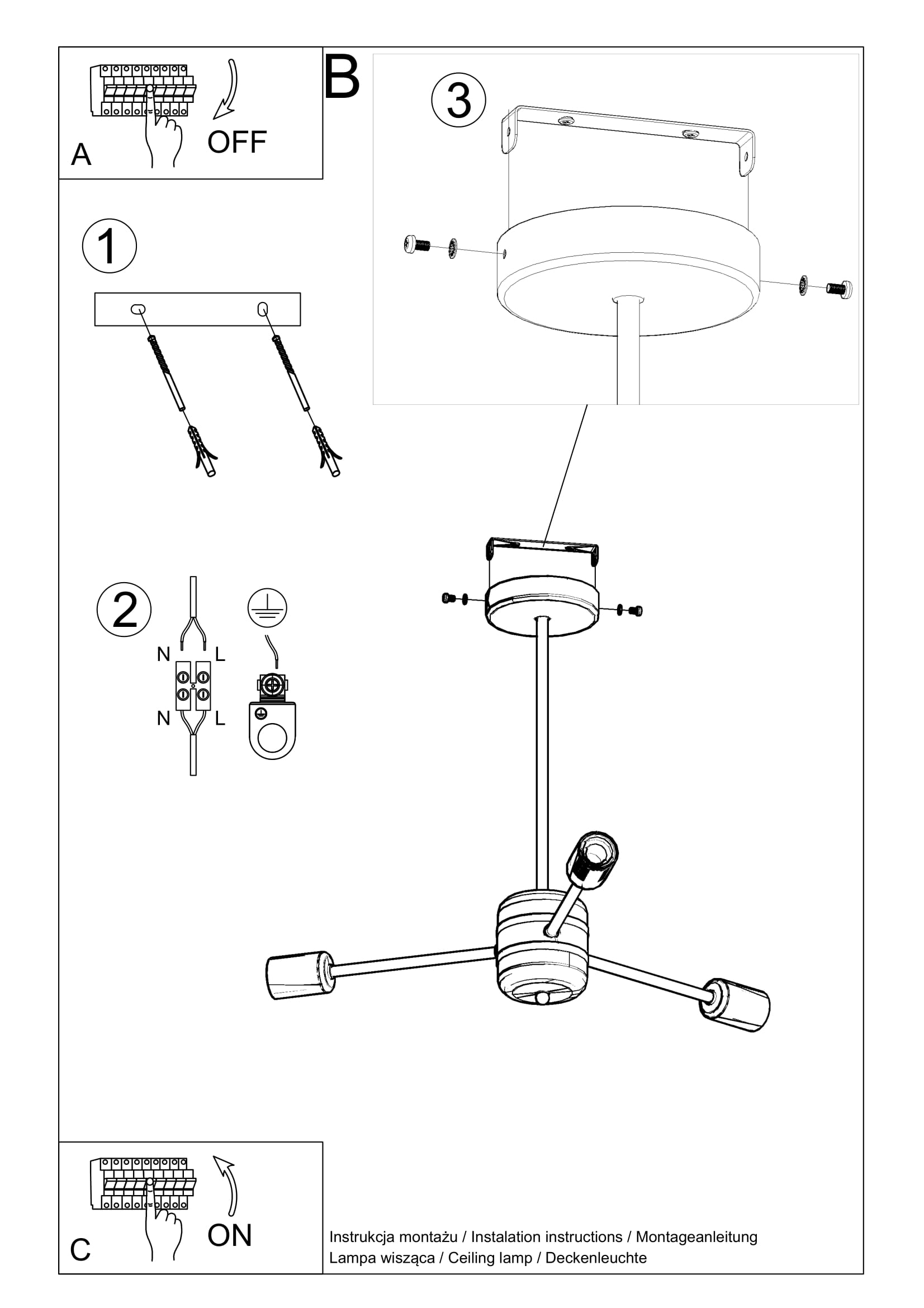 A
OFF

B

3

1

2

N L
N L

C
ON

Instrukcja montażu / Instalation instructions / Montageanleitung
Lampa wisząca / Ceiling lamp / Deckenleuchte