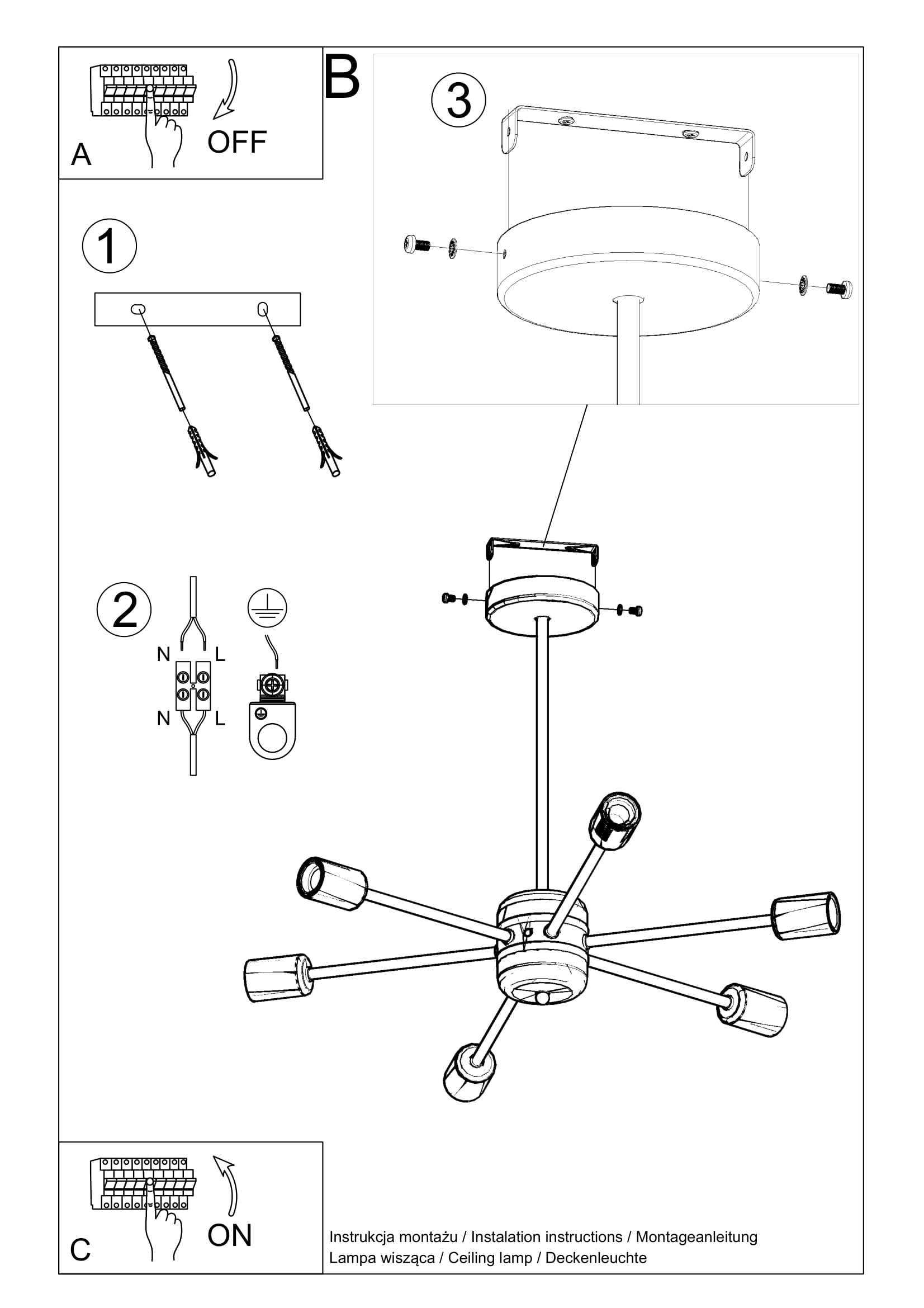 A

OFF

B

3

1

2

N L

N L

C

ON

Instrukcja montażu / Instalation instructions / Montageanleitung
Lampa wisząca / Ceiling lamp / Deckenleuchte