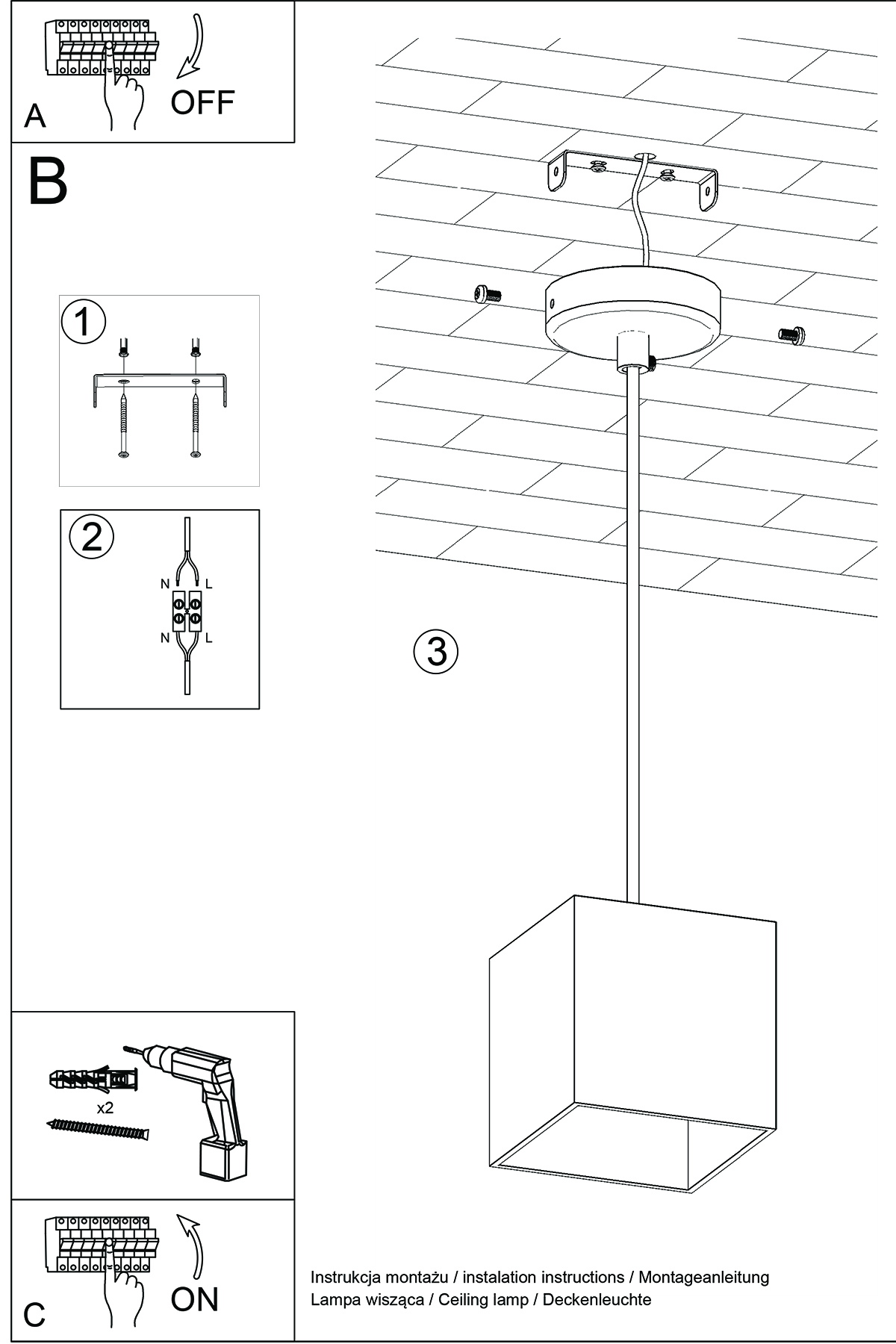 A
OFF

B

1

2
N L
N L

3

x2

C
ON

Instrukcja montażu / instalation instructions / Montageanleitung
Lampa wisząca / Ceiling lamp / Deckenleuchte